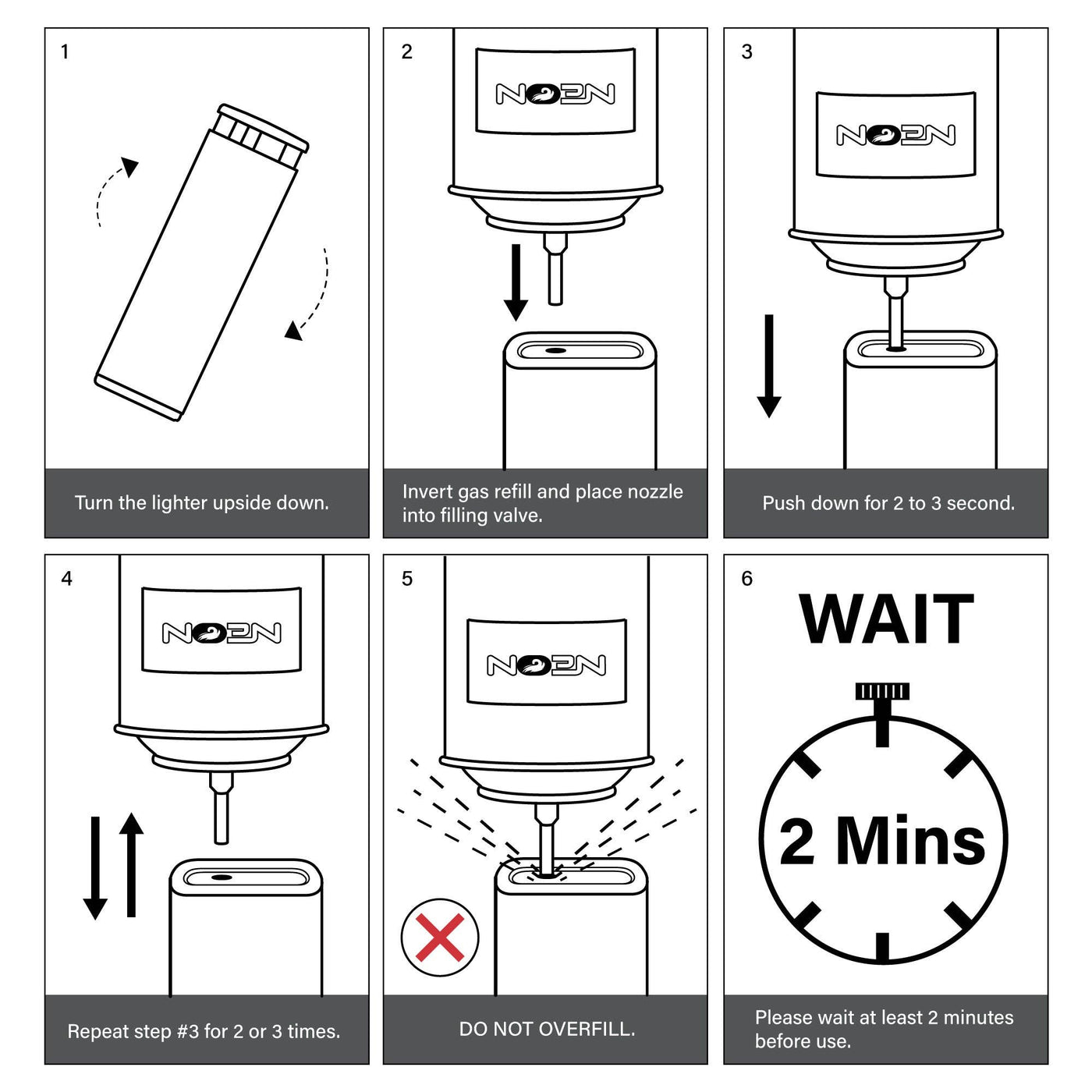 1

Turn the lighter upside down.

2

NEON

Invert gas refill and place nozzle into filling valve.

3

NEON

Push down for 2 to 3 second.

4

NEON

Repeat step #3 for 2 or 3 times.

5

NEON

DO NOT OVERFILL.

6

WAIT

2 Mins

Please wait at least 2 minutes before use.